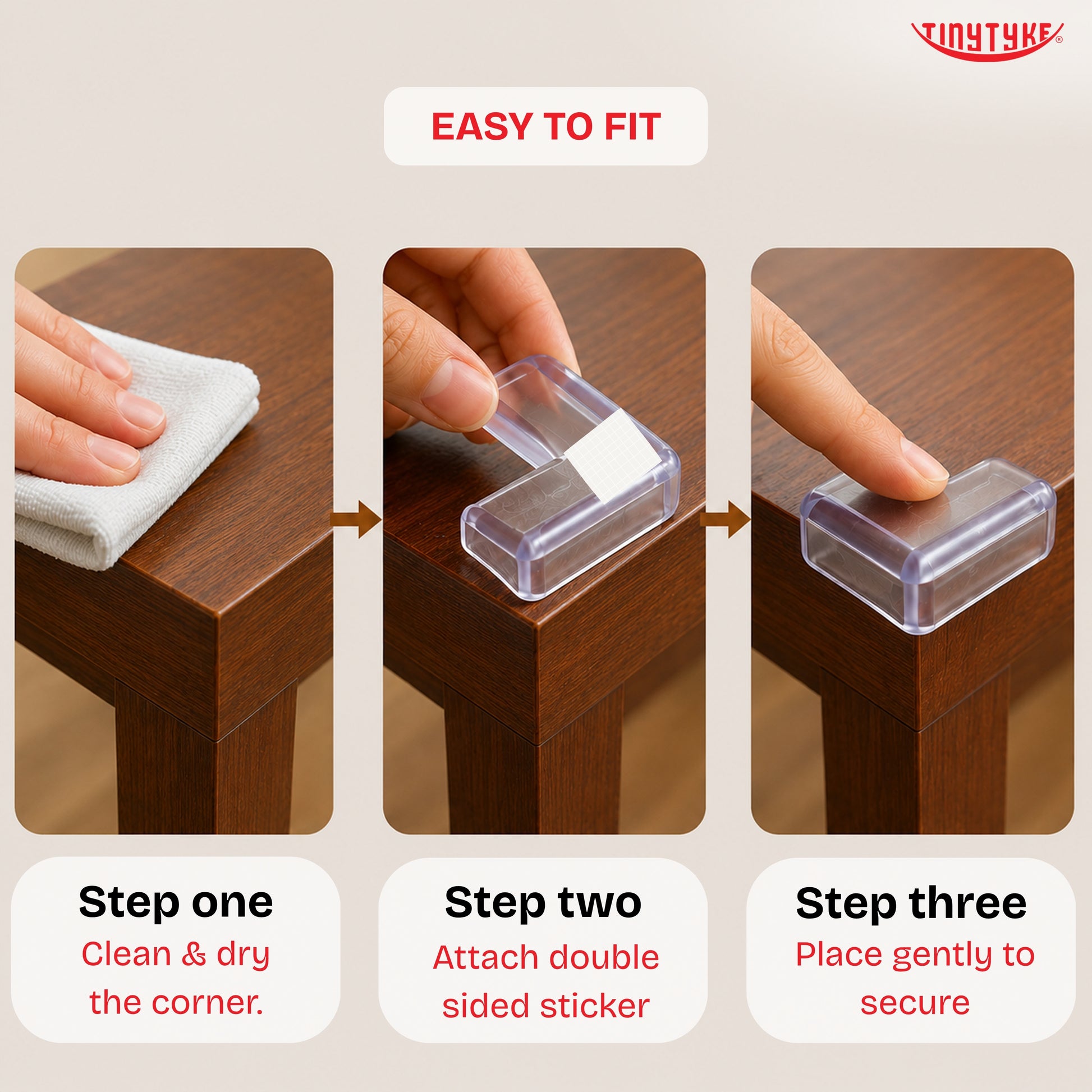 TINYTYKE®

EASY TO FIT

Step one
Clean & dry the corner.

Step two
Attach double sided sticker

Step three
Place gently to secure