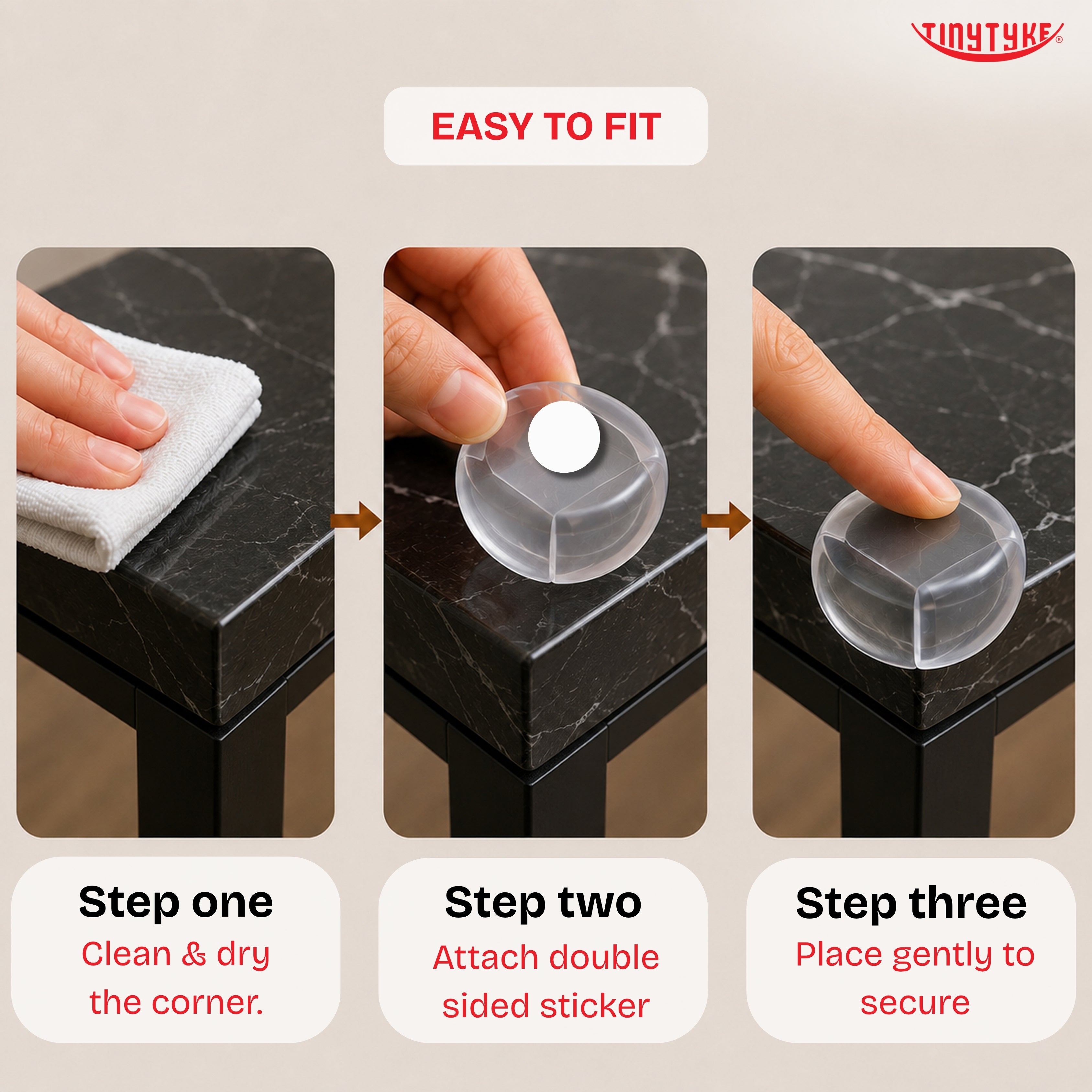 TINYTYKE®

EASY TO FIT

Step one
Clean & dry the corner.

Step two
Attach double sided sticker

Step three
Place gently to secure