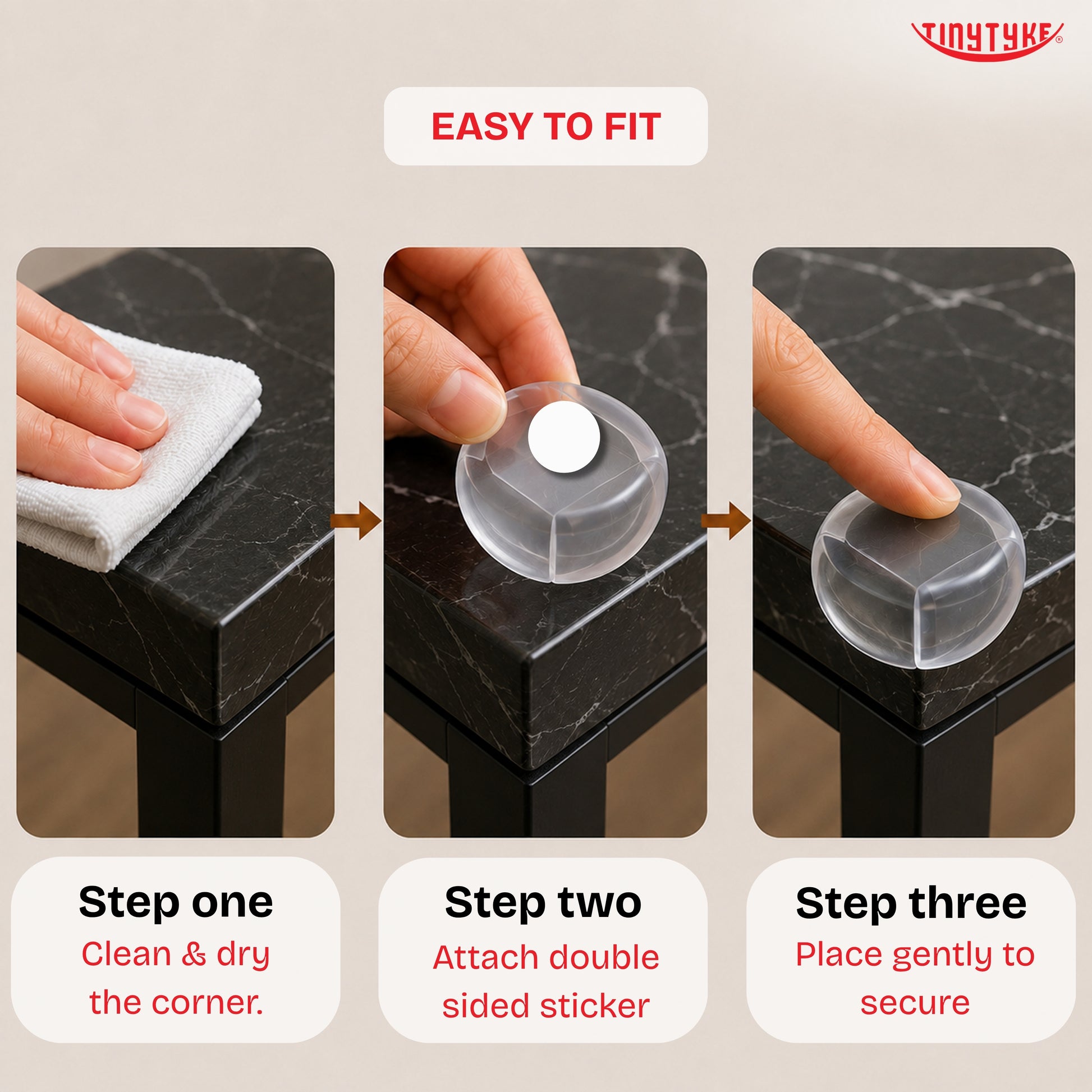 TINYTYKE®

EASY TO FIT

Step one
Clean & dry the corner.

Step two
Attach double sided sticker

Step three
Place gently to secure